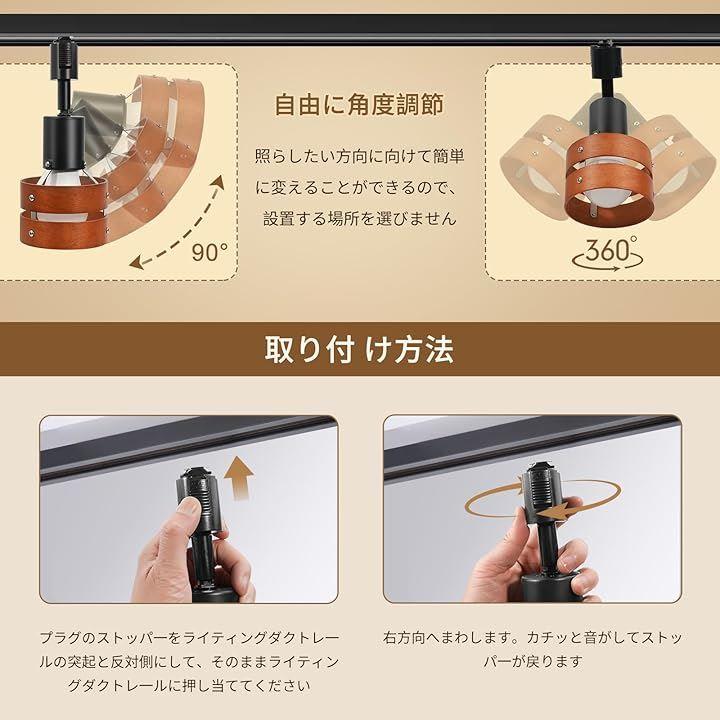 90°

自由に角度調節

照らしたい方向に向けて簡単に変えることができるので、設置する場所を選びません

360°

取り付け方法

プラグのストッパーをライティングダクトレールの突起と反対側にして、そのままライティングダクトレールに押し当ててください

右方向へまわします。カチッと音がしてストッパーが戻ります