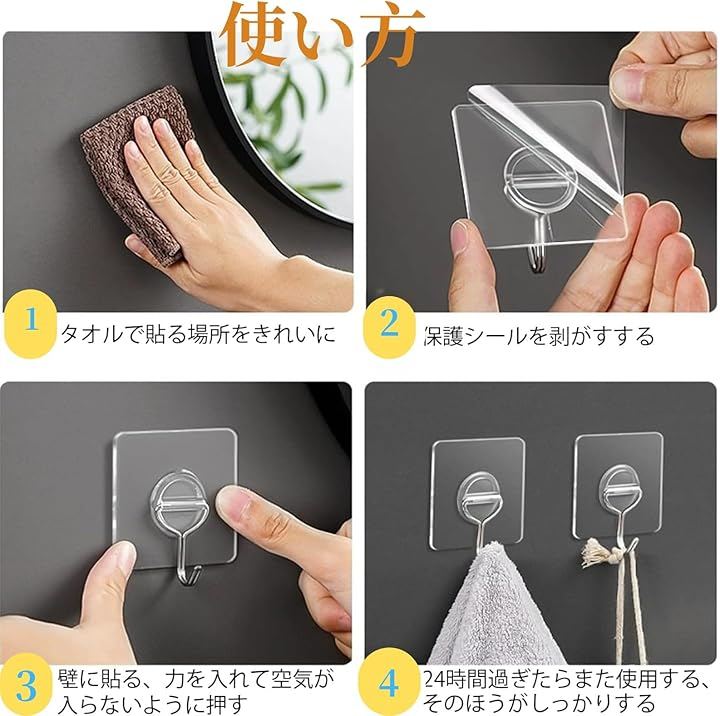 使い方

1 タオルで貼る場所をきれいに

2 保護シールを剥がすする

3 壁に貼る、力を入れて空気が入らないように押す

4 24時間過ぎたらまた使用する、そのほうがしっかりする