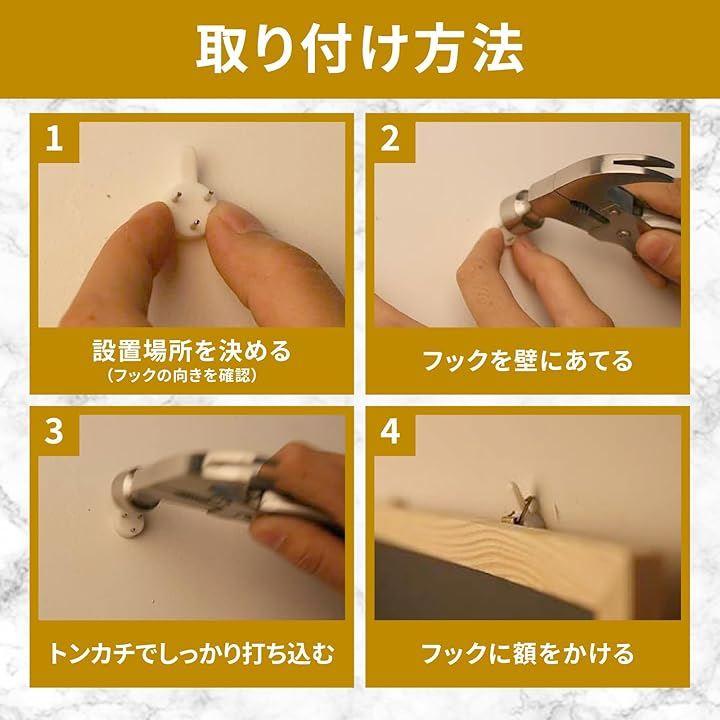 取り付け方法

1

設置場所を決める
（フックの向きを確認）

2

フックを壁にあてる

3

トンカチでしっかり打ち込む

4

フックに額をかける