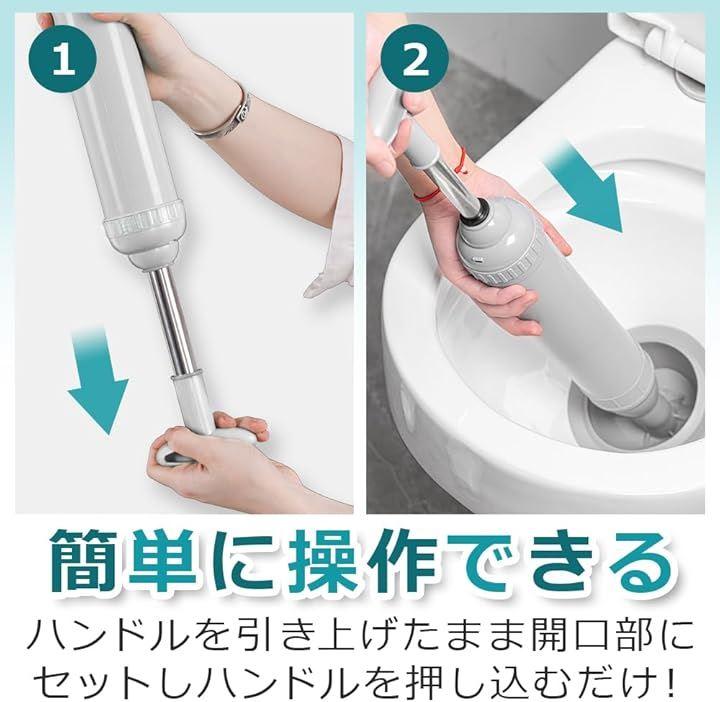 1

2

簡単に操作できる

ハンドルを引き上げたまま開口部にセットしハンドルを押し込むだけ！