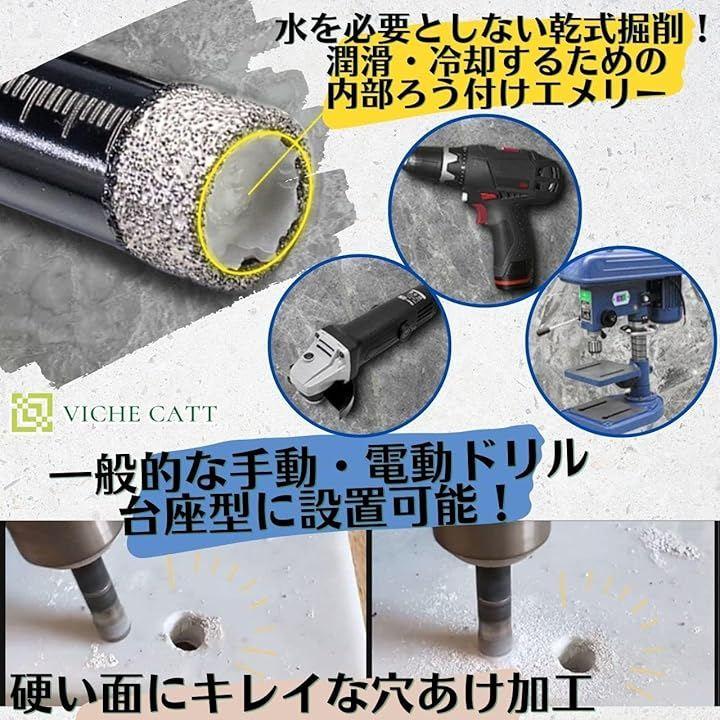 水を必要としない乾式掘削！
潤滑・冷却するための
内部ろう付けエメリー

VICHE CATT

一般的な手動・電動ドリル
台座型に設置可能！

硬い面にキレイな穴あけ加工