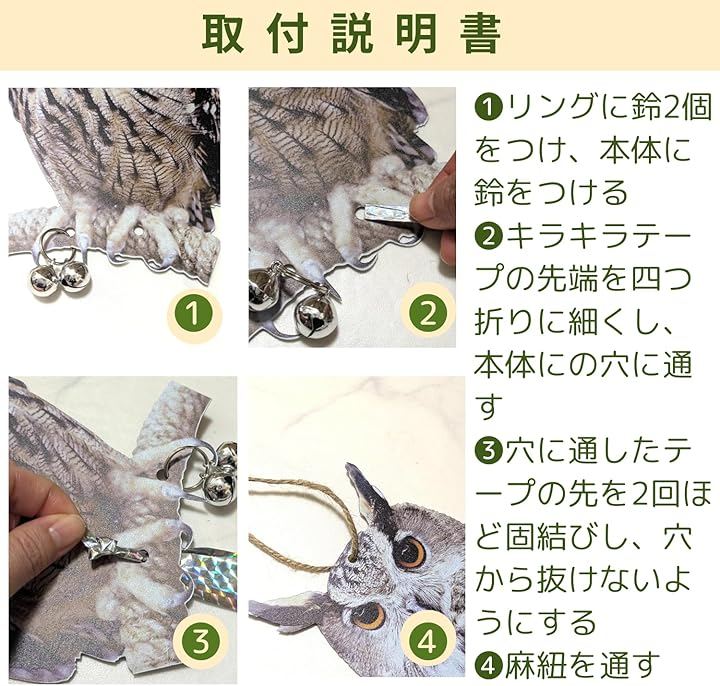 取付説明書

1

2

3

4

❶リングに鈴2個をつけ、本体に鈴をつける
❷キラキラテープの先端を四つ折りに細くし、本体にの穴に通す
❸穴に通したテープの先を2回ほど固結びし、穴から抜けないようにする
❹麻紐を通す