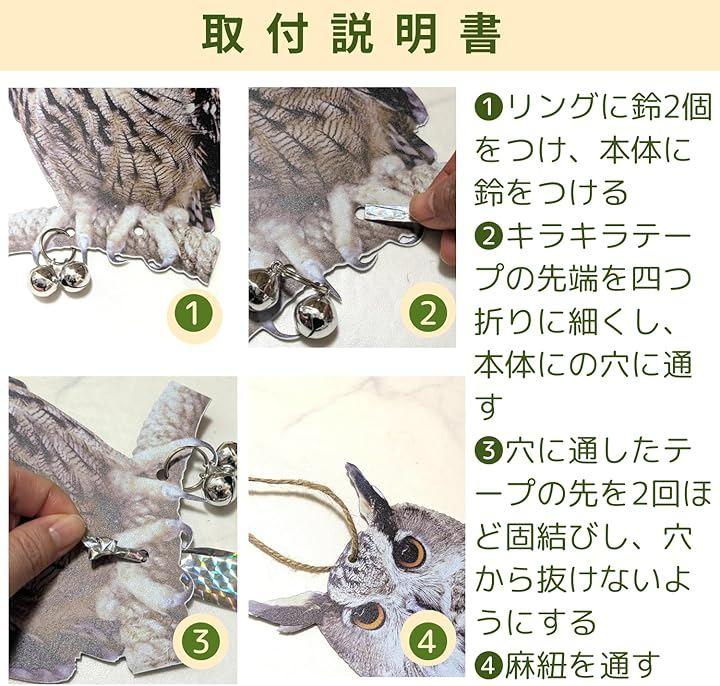 取付説明書

1

2

3

4

❶リングに鈴2個をつけ、本体に鈴をつける
❷キラキラテープの先端を四つ折りに細くし、本体にの穴に通す
❸穴に通したテープの先を2回ほど固結びし、穴から抜けないようにする
❹麻紐を通す