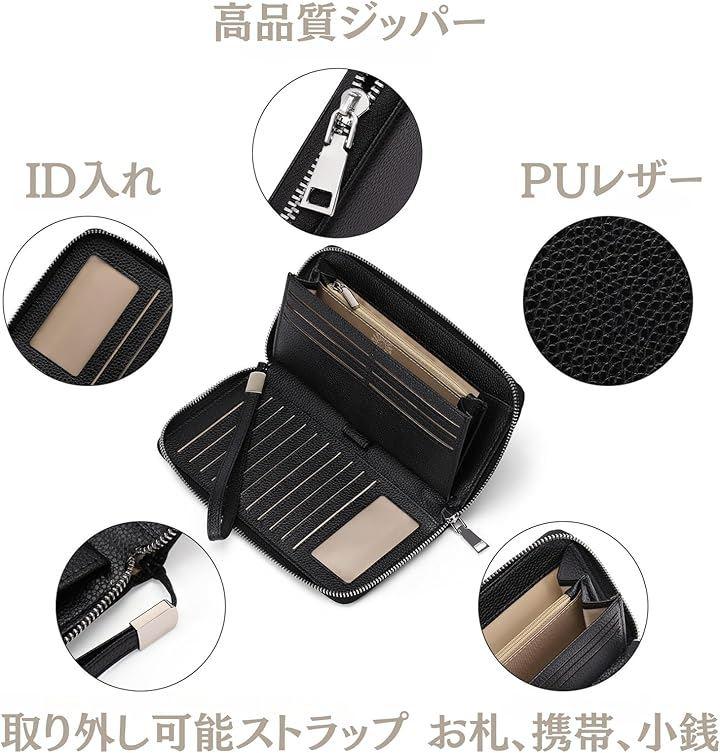 高品質ジッパー

ID入れ

PUレザー

取り外し可能ストラップ

お札、携帯、小銭