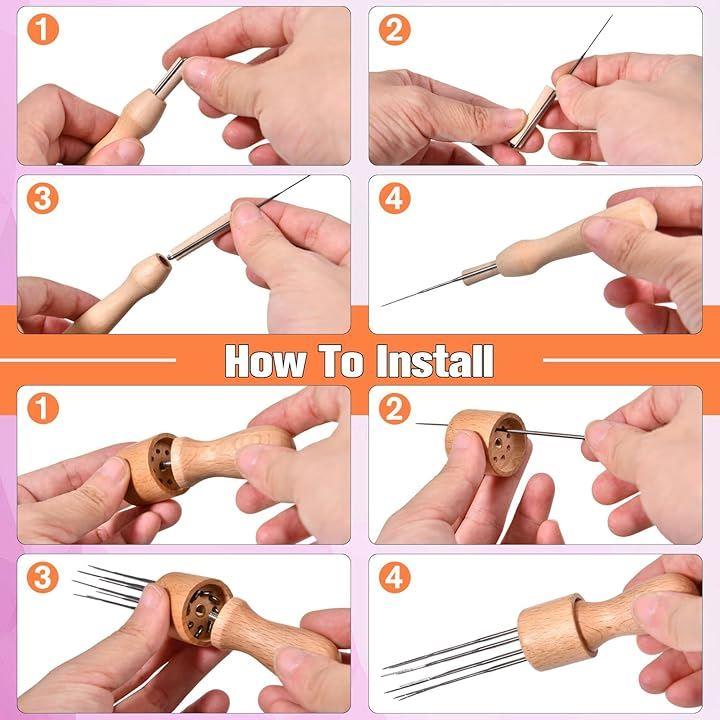 1
2
3
4
How To Install
1
2
3
4