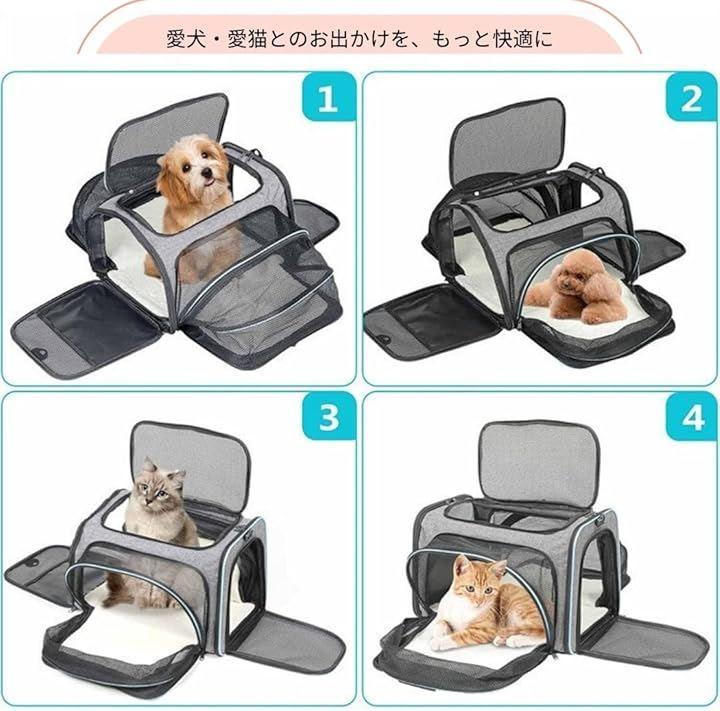 愛犬・愛猫とのお出かけを、もっと快適に

1

2

3

4