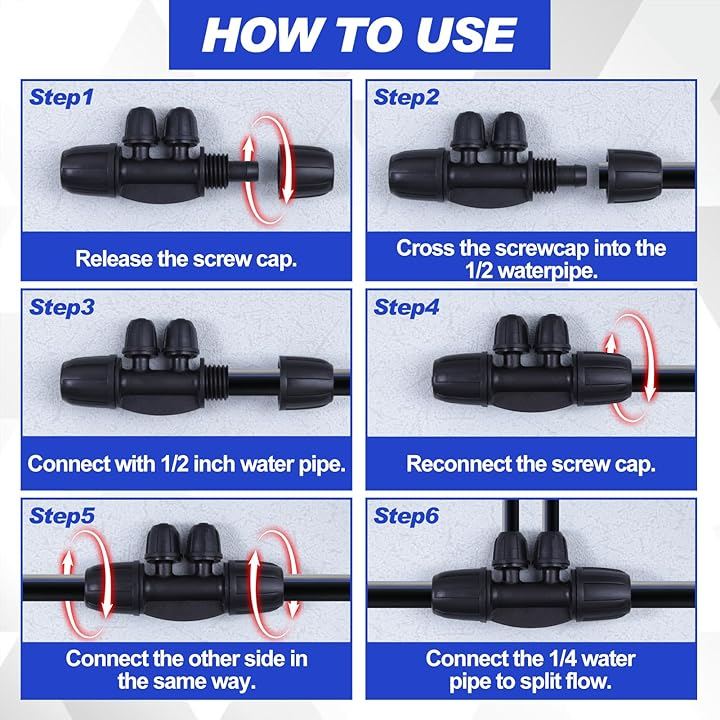 HOW TO USE

Step1

Release the screw cap.

Step2

Cross the screwcap into the 1/2 waterpipe.

Step3

Connect with 1/2 inch water pipe.

Step4

Reconnect the screw cap.

Step5

Connect the other side in the same way.

Step6

Connect the 1/4 water pipe to split flow.