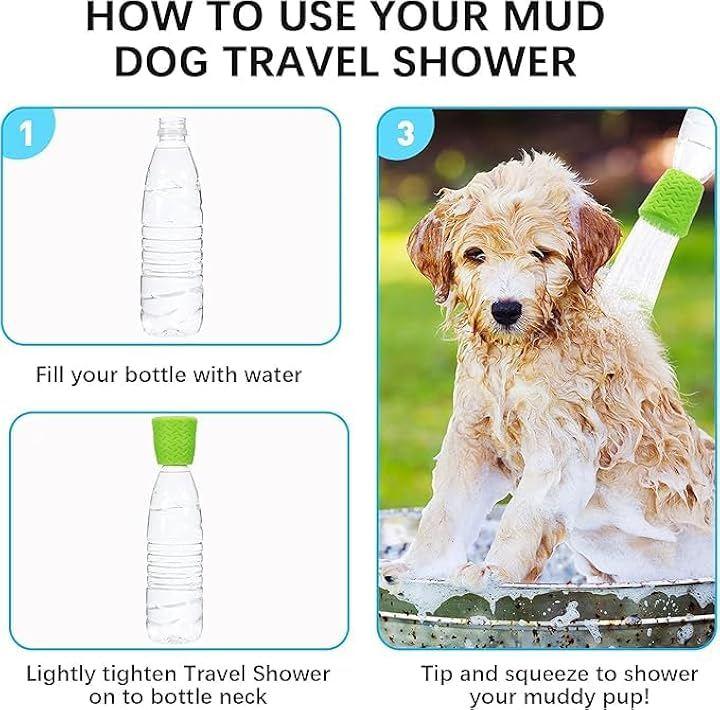 HOW TO USE YOUR MUD DOG TRAVEL SHOWER

1

Fill your bottle with water

Lightly tighten Travel Shower on to bottle neck

3

Tip and squeeze to shower your muddy pup!