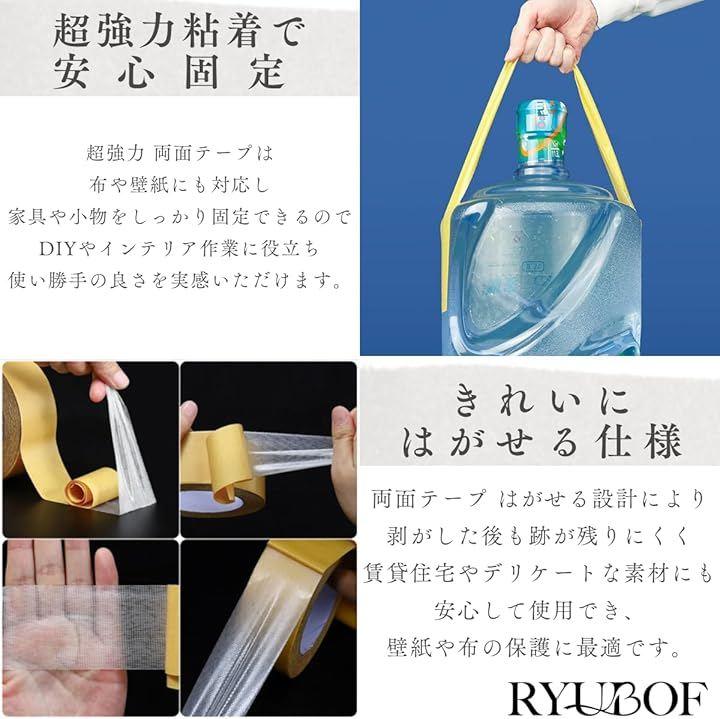 超強力粘着で
安心固定

超強力 両面テープは
布や壁紙にも対応し
家具や小物をしっかり固定できるので
DIYやインテリア作業に役立ち
使い勝手の良さを実感いただけます。

きれいに
はがせる仕様

両面テープ はがせる設計により
剥がした後も跡が残りにくく
賃貸住宅やデリケートな素材にも
安心して使用でき、
壁紙や布の保護に最適です。

RYUBOF