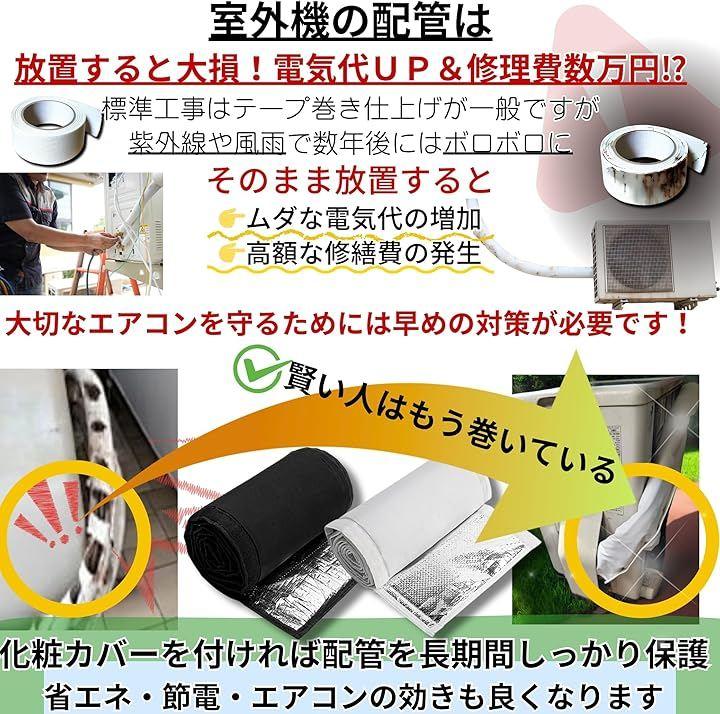 室外機の配管は

放置すると大損！電気代ＵＰ＆修理費数万円!?

標準工事はテープ巻き仕上げが一般ですが
紫外線や風雨で数年後にはボロボロに

そのまま放置すると

ムダな電気代の増加
高額な修繕費の発生

大切なエアコンを守るためには早めの対策が必要です！

賢い人はもう巻いている

化粧カバーを付ければ配管を長期間しっかり保護
省エネ・節電・エアコンの効きも良くなります