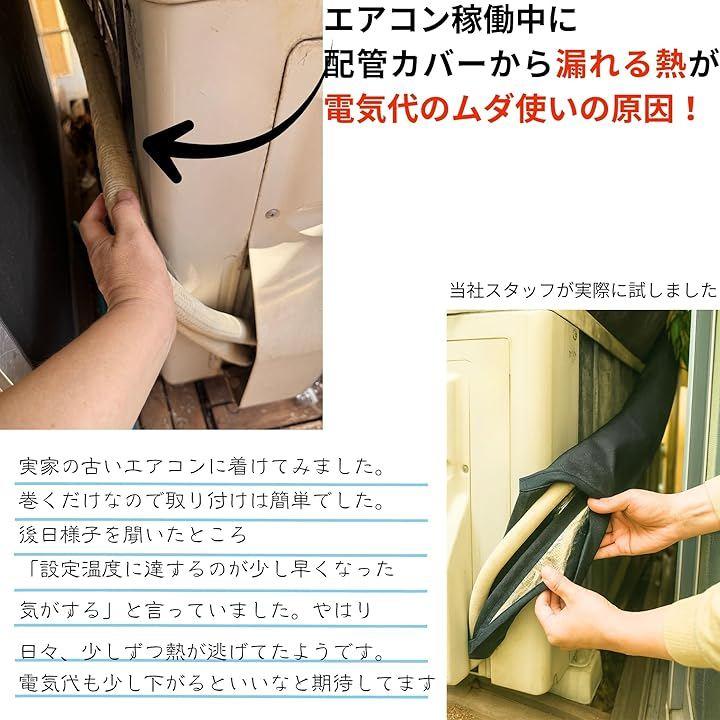 エアコン稼働中に
配管カバーから漏れる熱が
電気代のムダ使いの原因！

当社スタッフが実際に試しました

実家の古いエアコンに着けてみました。
巻くだけなので取り付けは簡単でした。
後日様子を聞いたところ
「設定温度に達するのが少し早くなった
気がする」と言っていました。やはり
日々、少しずつ熱が逃げてたようです。
電気代も少し下がるといいなと期待してます