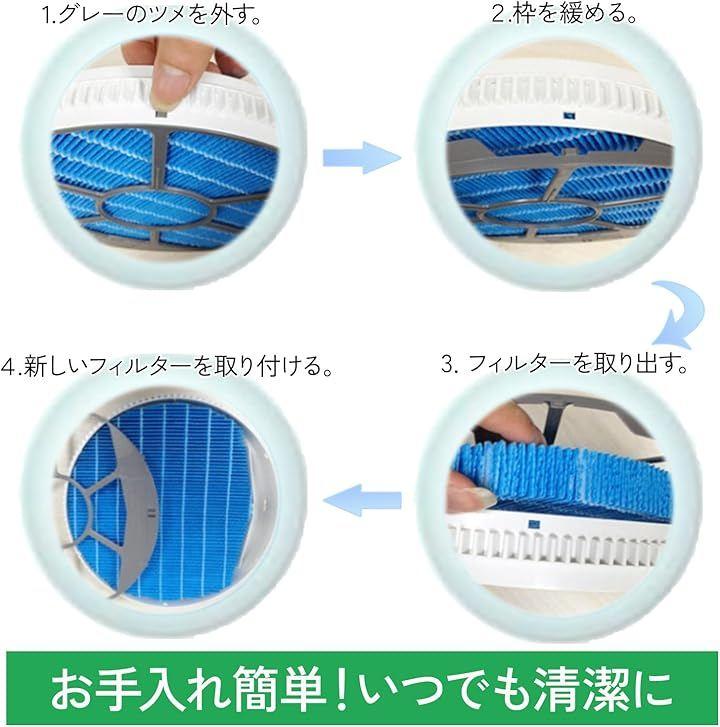 1.グレーのツメを外す。

2.枠を緩める。

3. フィルターを取り出す。

4.新しいフィルターを取り付ける。

お手入れ簡単！いつでも清潔に