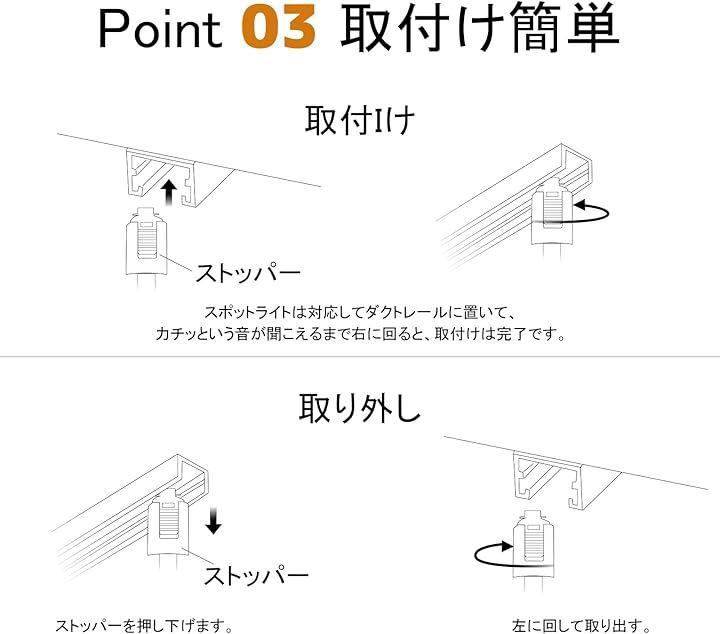 Point 03 取付け簡単

取付Iけ

ストッパー

スポットライトは対応してダクトレールに置いて、
カチッという音が聞こえるまで右に回ると、取付けは完了です。

取り外し

ストッパー

ストッパーを押し下げます。

左に回して取り出す。