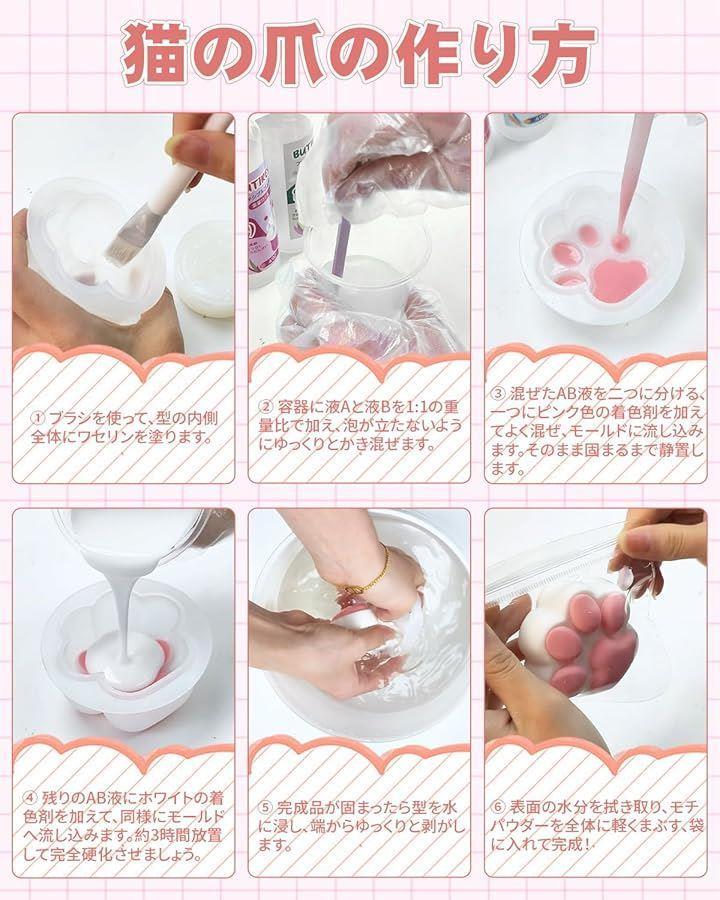 猫の爪の作り方

① ブラシを使って、型の内側全体にワセリンを塗ります。

② 容器に液Aと液Bを1:1の重量比で加え、泡が立たないようにゆっくりとかき混ぜます。

③ 混ぜたAB液を二つに分ける、一つにピンク色の着色剤を加えてよく混ぜ、モールドに流し込みます。そのまま固まるまで静置します。

④ 残りのAB液にホワイトの着色剤を加えて、同様にモールドへ流し込みます。約3時間放置して完全硬化させましょう。

⑤ 完成品が固まったら型を水に浸し、端からゆっくりと剥がします。

⑥ 表面の水分を拭き取り、モチパウダーを全体に軽くまぶす、袋に入れて完成！