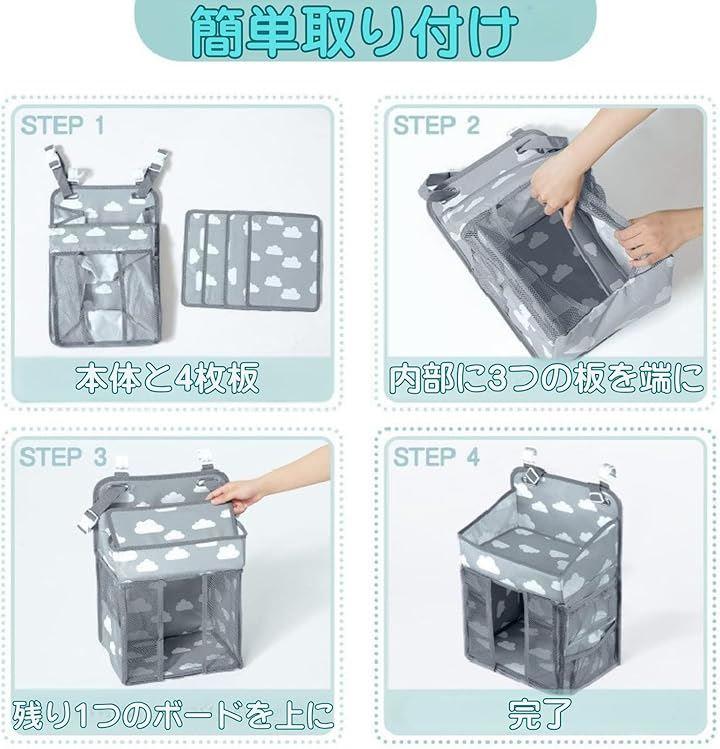 簡単取り付け

STEP 1
本体と4枚板

STEP 2
内部に3つの板を端に

STEP 3
残り1つのボードを上に

STEP 4
完了