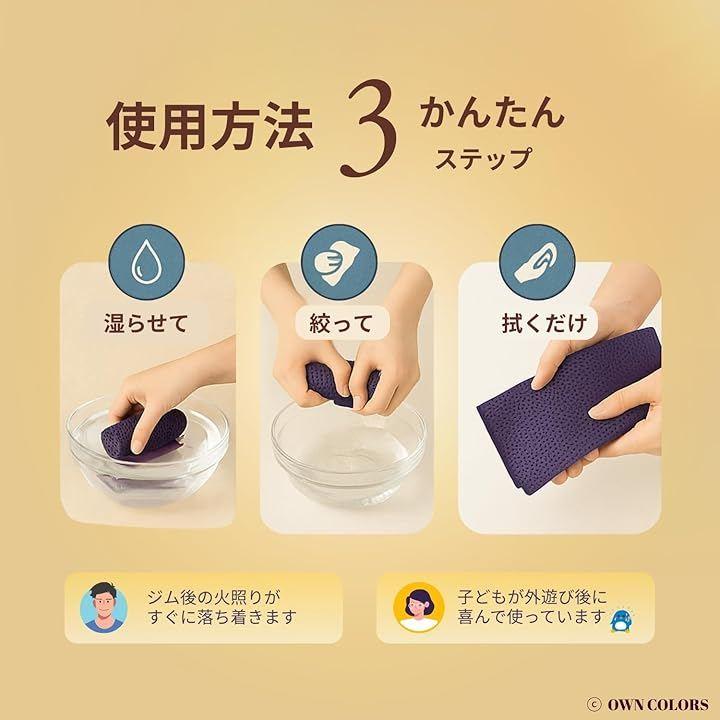 使用方法 3 かんたん ステップ

湿らせて

絞って

拭くだけ

ジム後の火照りが すぐに落ち着きます

子どもが外遊び後に 喜んで使っています

© OWN COLORS