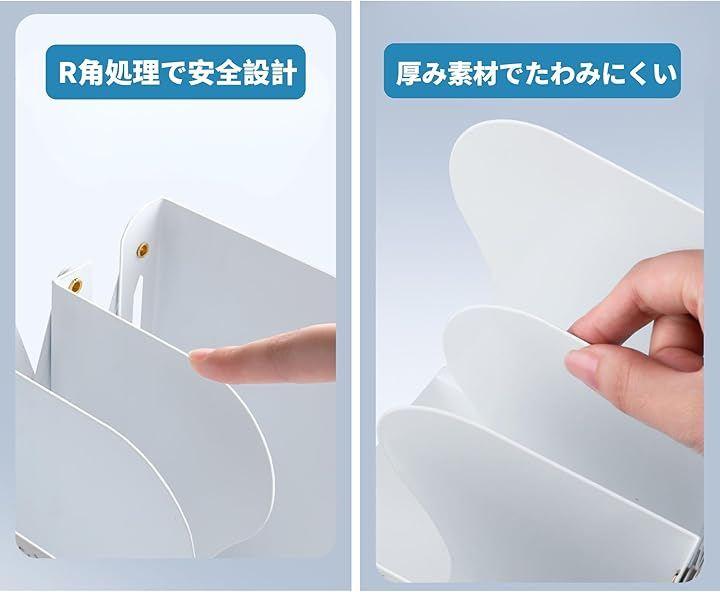 R角処理で安全設計

厚み素材でたわみにくい