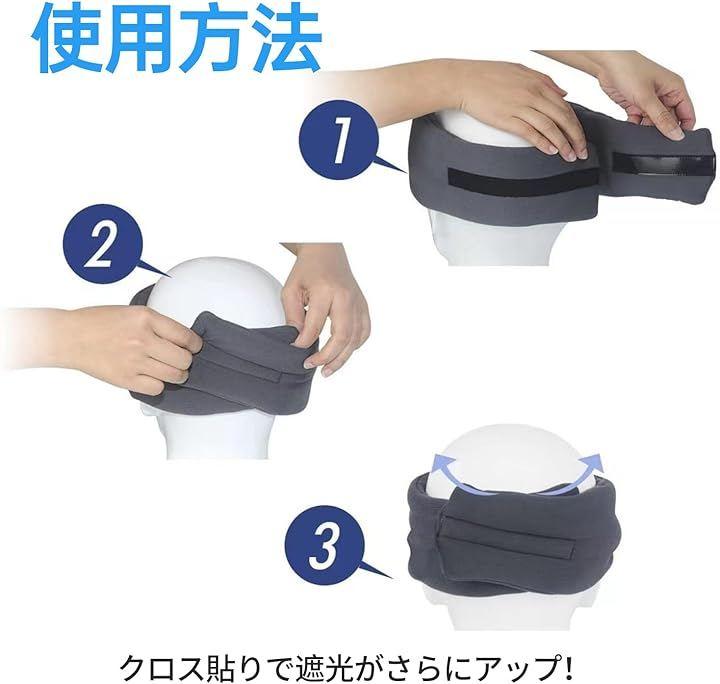 使用方法

1

2

3

クロス貼りで遮光がさらにアップ!