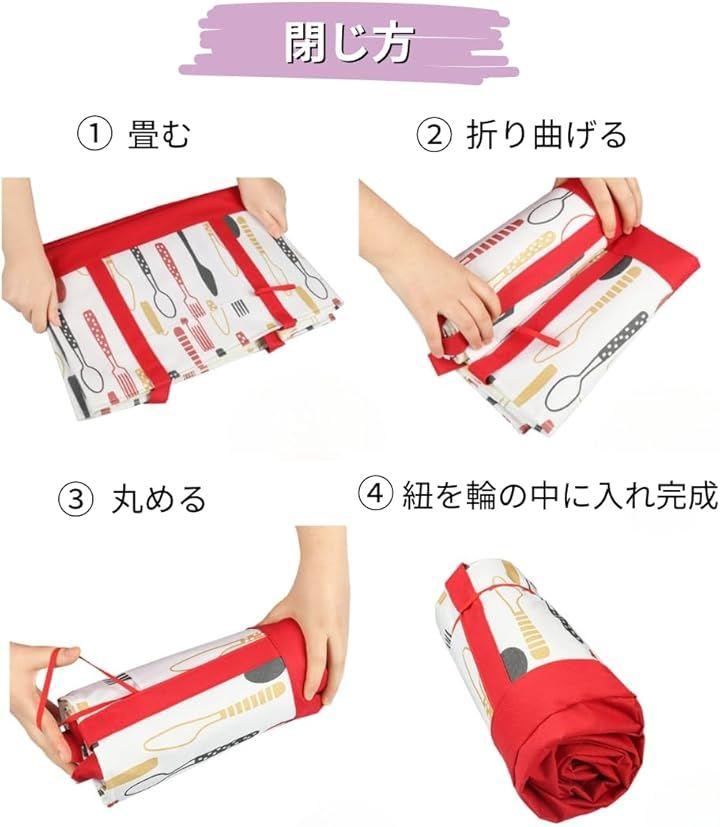 閉じ方

① 畳む

② 折り曲げる

③ 丸める

④ 紐を輪の中に入れ完成