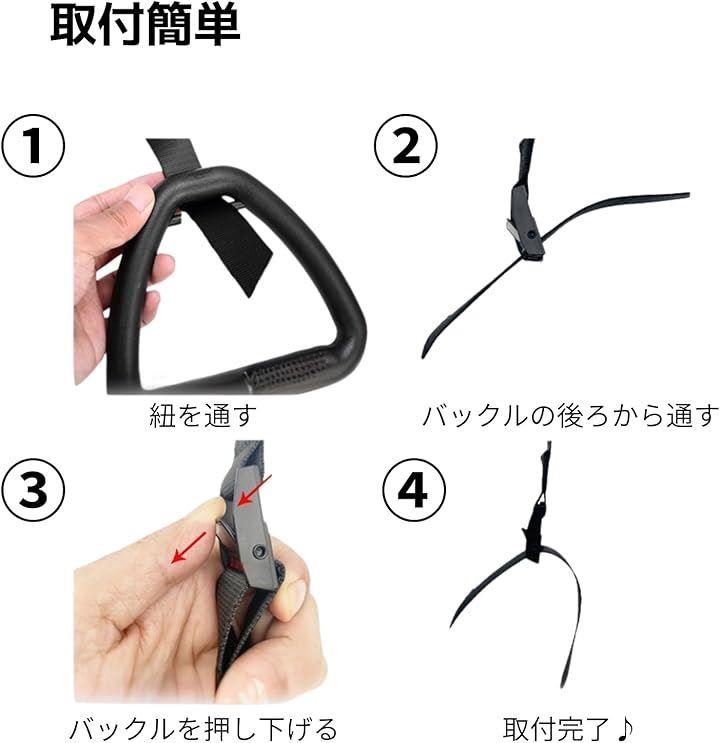 取付簡単

①

紐を通す

②

バックルの後ろから通す

③

バックルを押し下げる

④

取付完了♪