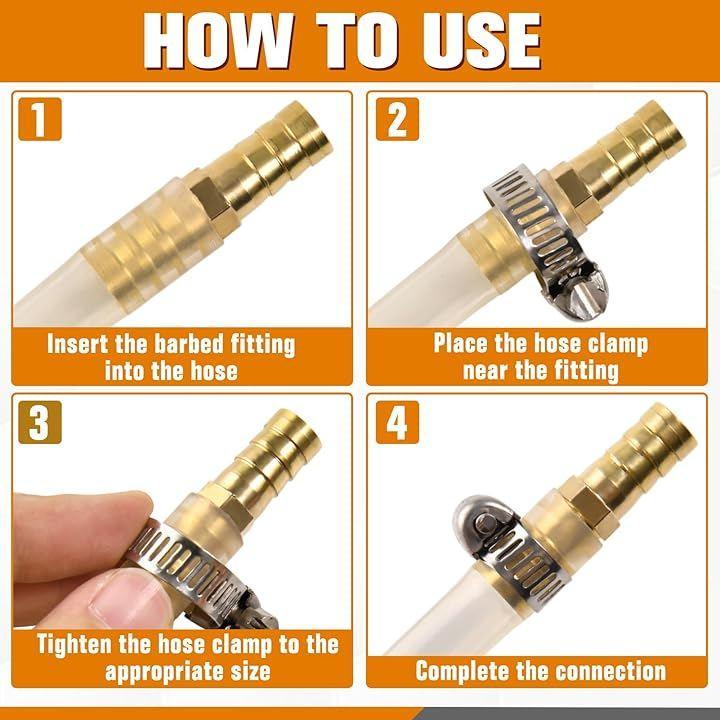 HOW TO USE

1

Insert the barbed fitting into the hose

2

Place the hose clamp near the fitting

3

Tighten the hose clamp to the appropriate size

4

Complete the connection