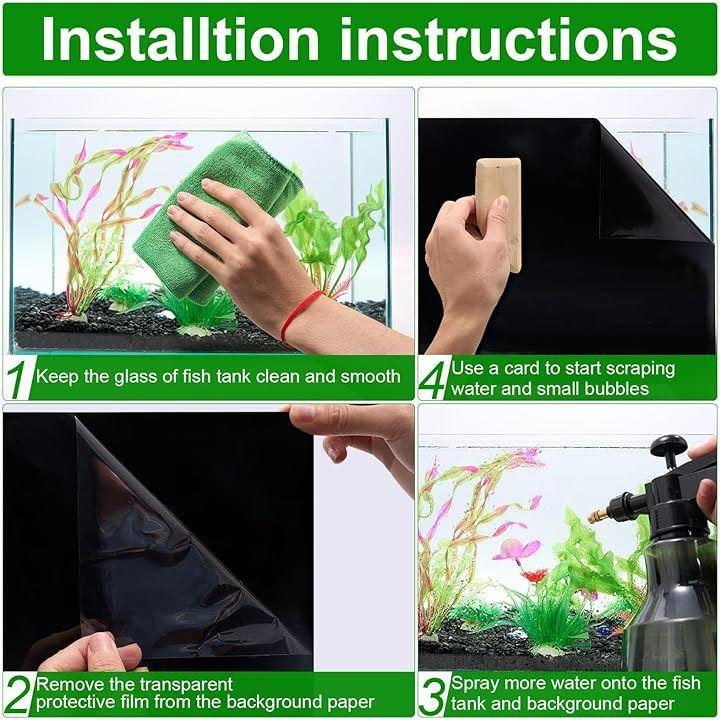 Installtion instructions

1 Keep the glass of fish tank clean and smooth

4 Use a card to start scraping water and small bubbles

2 Remove the transparent protective film from the background paper

3 Spray more water onto the fish tank and background paper