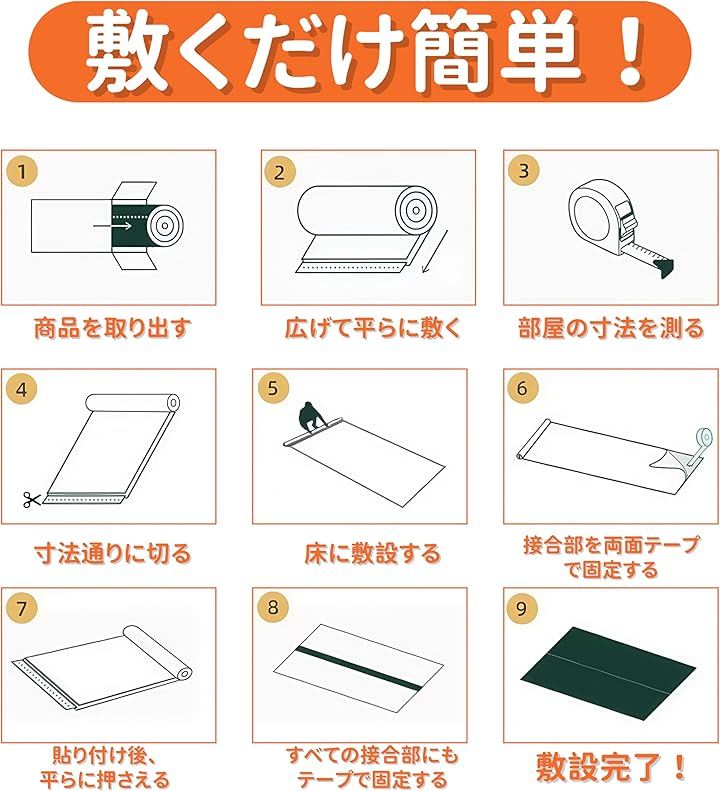 敷くだけ簡単！

1
商品を取り出す

2
広げて平らに敷く

3
部屋の寸法を測る

4
寸法通りに切る

5
床に敷設する

6
接合部を両面テープで固定する

7
貼り付け後、平らに押さえる

8
すべての接合部にもテープで固定する

9
敷設完了！