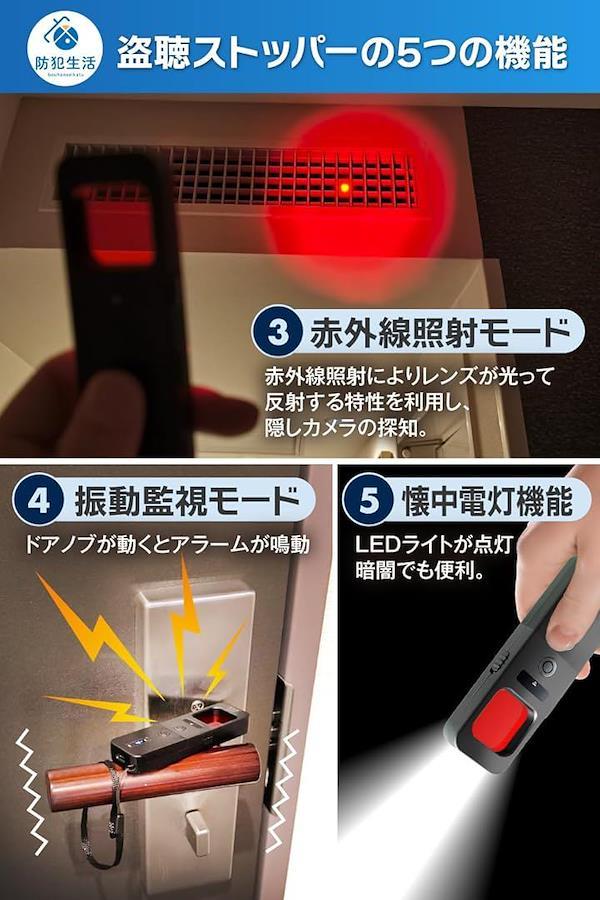 防犯生活
bouhanseikatu

盗聴ストッパーの5つの機能

3 赤外線照射モード

赤外線照射によりレンズが光って反射する特性を利用し、隠しカメラの探知。

4 振動監視モード

ドアノブが動くとアラームが鳴動

5 懐中電灯機能

LEDライトが点灯
暗闇でも便利。