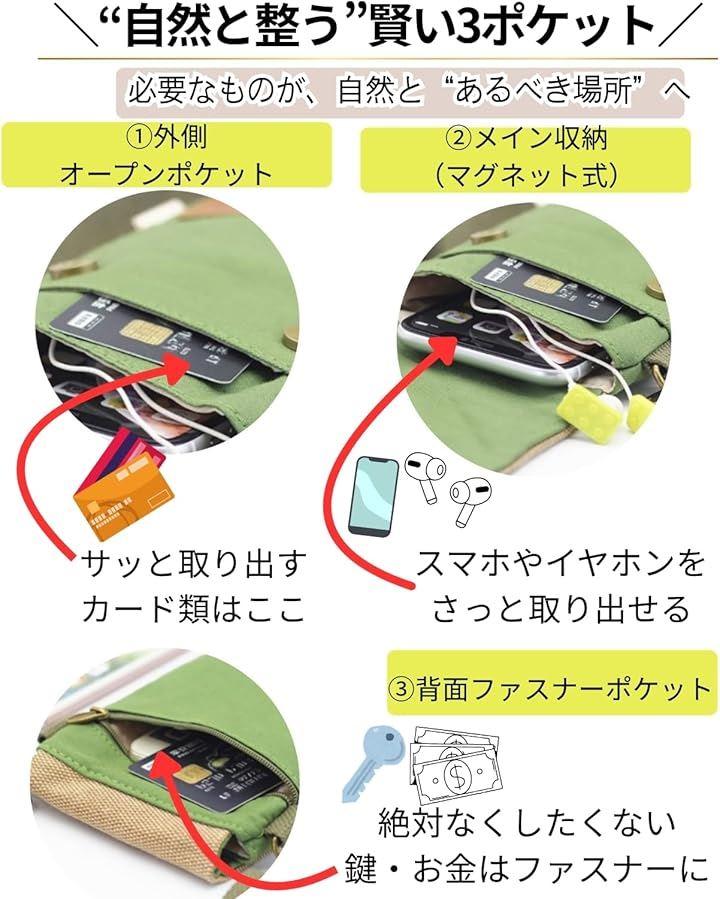 ＼“自然と整う”賢い3ポケット／

必要なものが、自然と“あるべき場所”へ

①外側
オープンポケット

②メイン収納
（マグネット式）

サッと取り出す
カード類はここ

スマホやイヤホンを
さっと取り出せる

③背面ファスナーポケット

絶対なくしたくない
鍵・お金はファスナーに