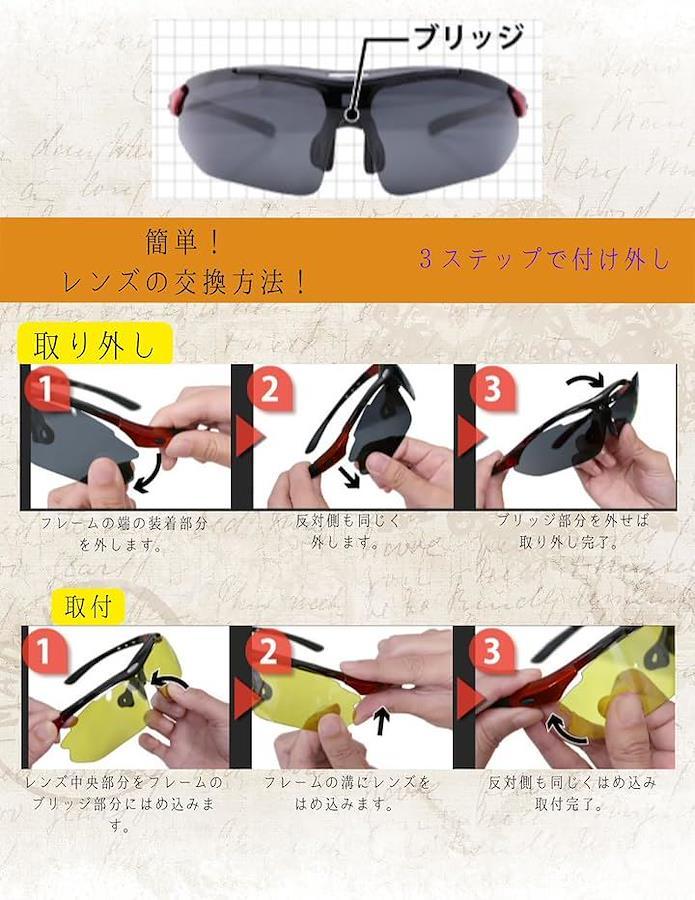 ブリッジ

簡単！
レンズの交換方法！

３ステップで付け外し

取り外し

1
フレームの端の装着部分を外します。

2
反対側も同じく外します。

3
ブリッジ部分を外せば取り外し完了。

取付

1
レンズ中央部分をフレームのブリッジ部分にはめ込みます。

2
フレームの溝にレンズをはめ込みます。

3
反対側も同じくはめ込み取付完了。