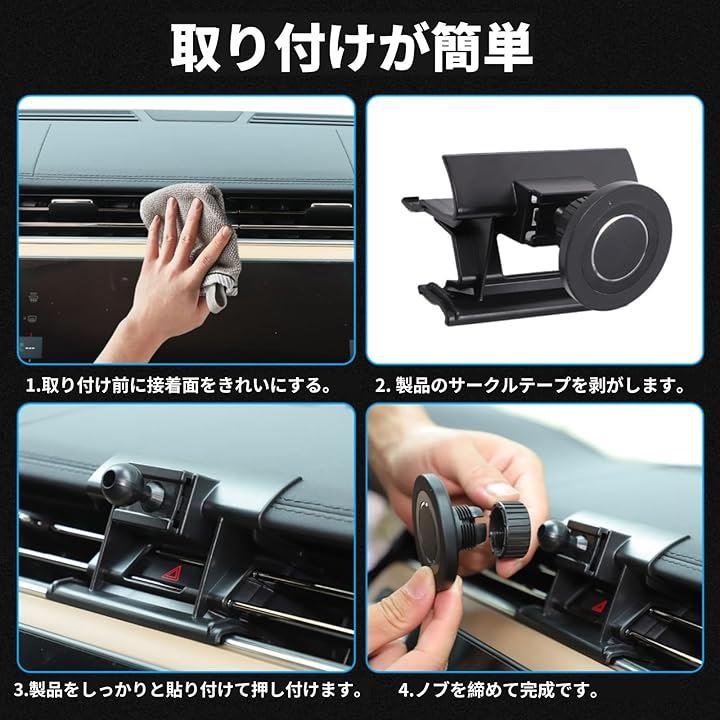 取り付けが簡単

1.取り付け前に接着面をきれいにする。

2. 製品のサークルテープを剥がします。

3.製品をしっかりと貼り付けて押し付けます。

4.ノブを締めて完成です。