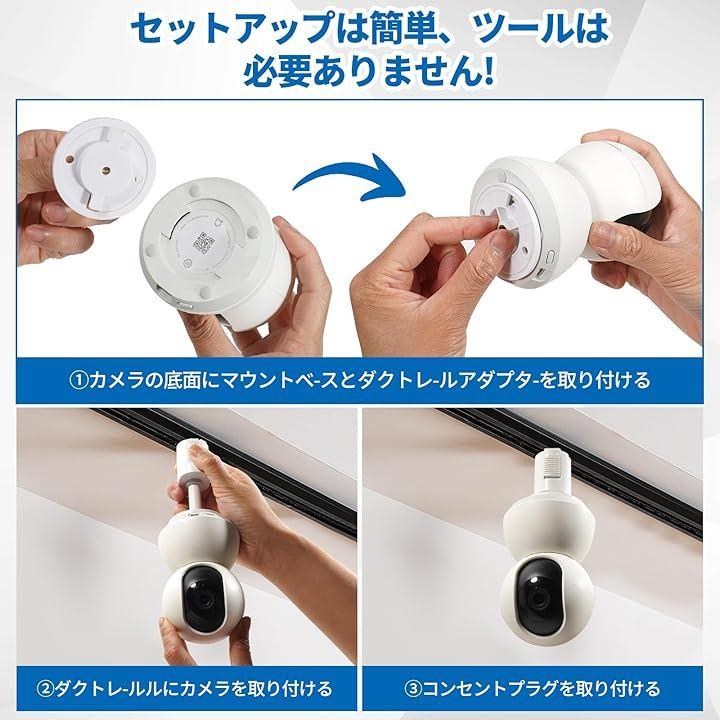 セットアップは簡単、ツールは必要ありません!

①カメラの底面にマウントベ-スとダクトレ-ルアダプタ-を取り付ける

②ダクトレ-ルルにカメラを取り付ける

③コンセントプラグを取り付ける