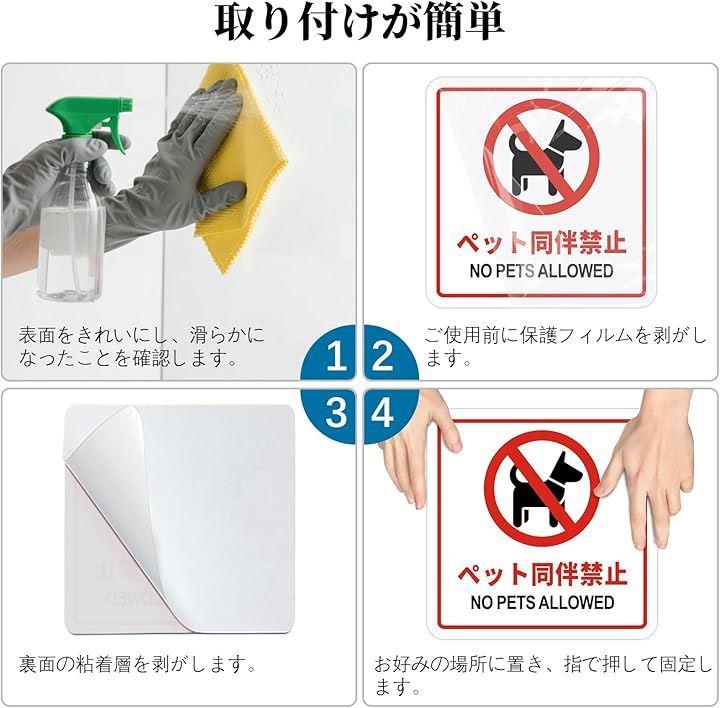 取り付けが簡単

表面をきれいにし、滑らかになったことを確認します。

1

ペット同伴禁止
NO PETS ALLOWED

ご使用前に保護フィルムを剥がします。

2

3

裏面の粘着層を剥がします。

4

ペット同伴禁止
NO PETS ALLOWED

お好みの場所に置き、指で押して固定します。