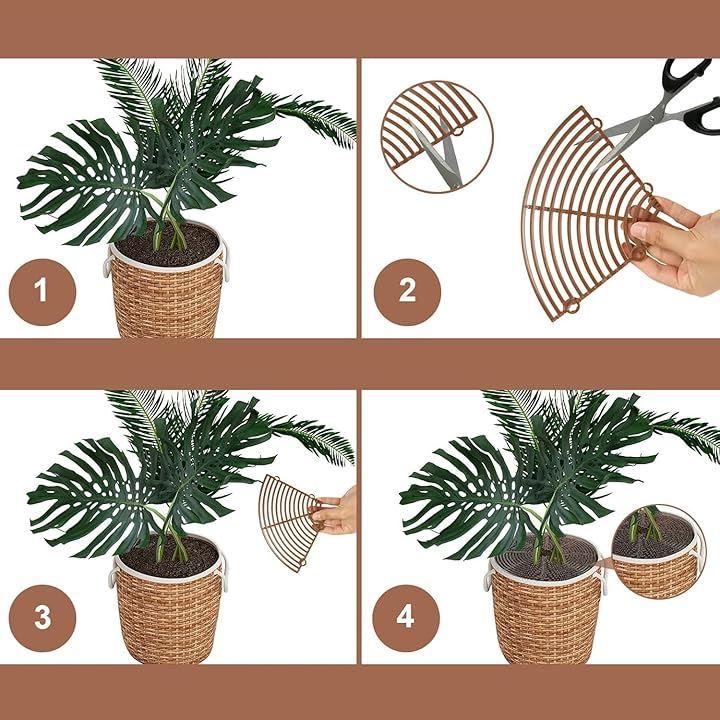 1

2

3

4