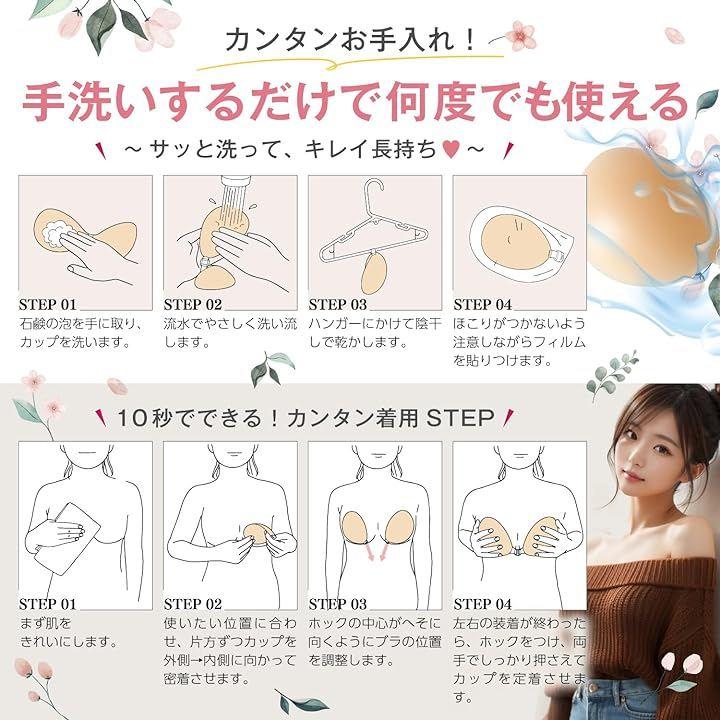 カンタンお手入れ！

手洗いするだけで何度でも使える

～サッと洗って、キレイ長持ち♥～

STEP 01
石鹸の泡を手に取り、カップを洗います。

STEP 02
流水でやさしく洗い流します。

STEP 03
ハンガーにかけて陰干しで乾かします。

STEP 04
ほこりがつかないよう注意しながらフィルムを貼りつけます。

10秒でできる！カンタン着用 STEP

STEP 01
まず肌をきれいにします。

STEP 02
使いたい位置に合わせ、片方ずつカップを外側→内側に向かって密着させます。

STEP 03
ホックの中心がへそに向くようにブラの位置を調整します。

STEP 04
左右の装着が終わったら、ホックをつけ、両手でしっかり押さえてカップを定着させます。