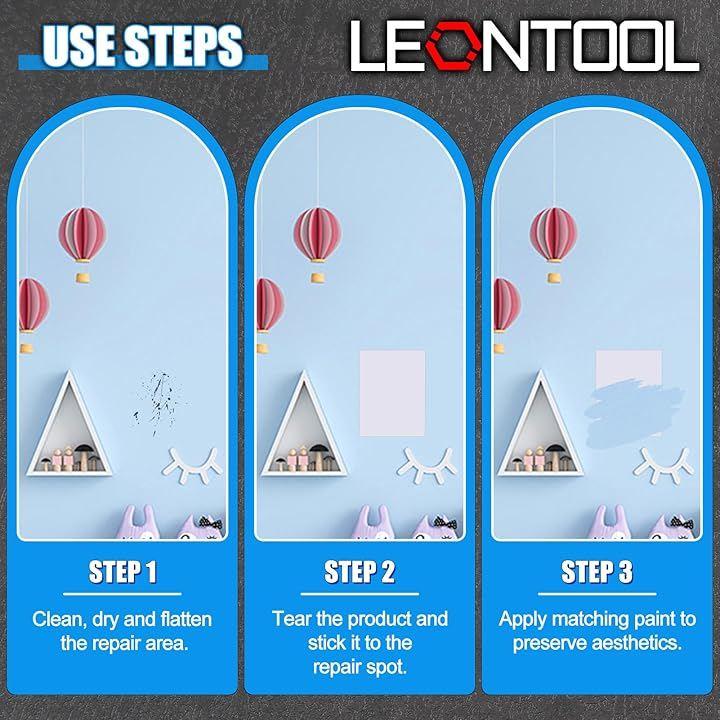 USE STEPS

LEONTOOL

STEP 1

Clean, dry and flatten the repair area.

STEP 2

Tear the product and stick it to the repair spot.

STEP 3

Apply matching paint to preserve aesthetics.