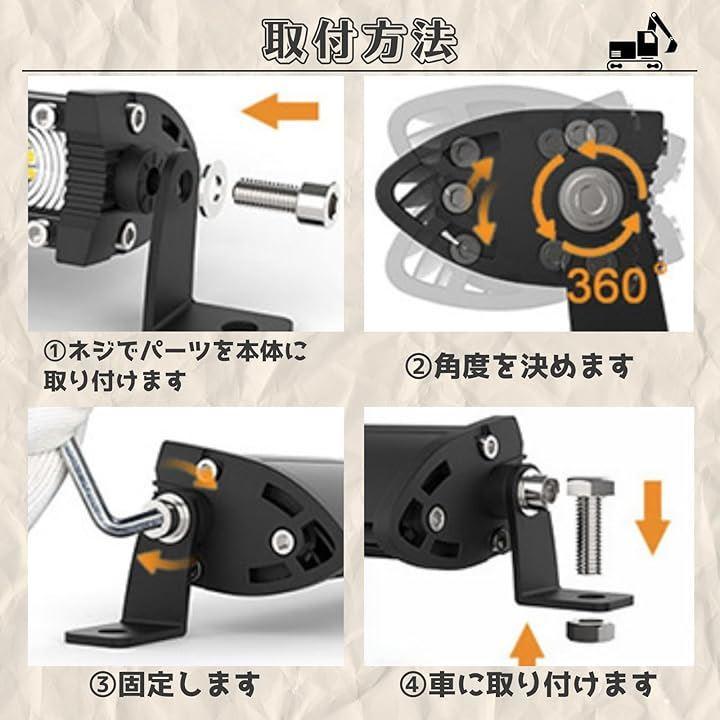 取付方法

360°

①ネジでパーツを本体に取り付けます

②角度を決めます

③固定します

④車に取り付けます