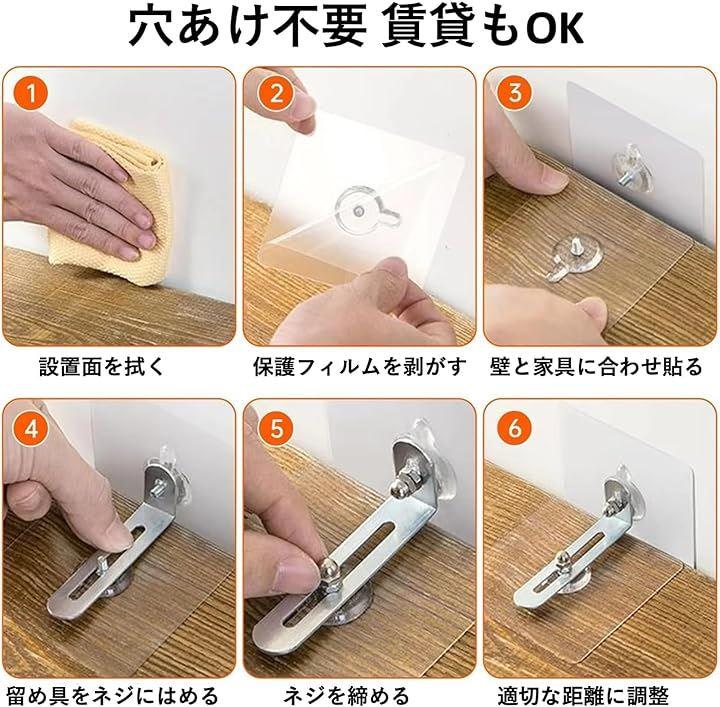 穴あけ不要 賃貸もOK

1
設置面を拭く

2
保護フィルムを剥がす

3
壁と家具に合わせ貼る

4
留め具をネジにはめる

5
ネジを締める

6
適切な距離に調整