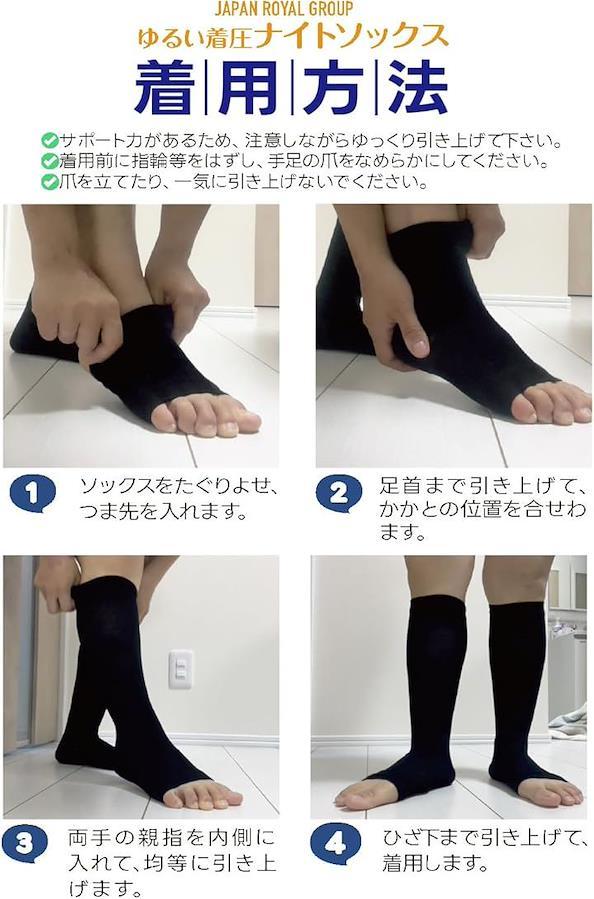 JAPAN ROYAL GROUP
ゆるい着圧ナイトソックス
着用方法

サポート力があるため、注意しながらゆっくり引き上げて下さい。
着用前に指輪等をはずし、手足の爪をなめらかにしてください。
爪を立てたり、一気に引き上げないでください。

1 ソックスをたぐりよせ、つま先を入れます。

2 足首まで引き上げて、かかとの位置を合せわます。

3 両手の親指を内側に入れて、均等に引き上げます。

4 ひざ下まで引き上げて、着用します。