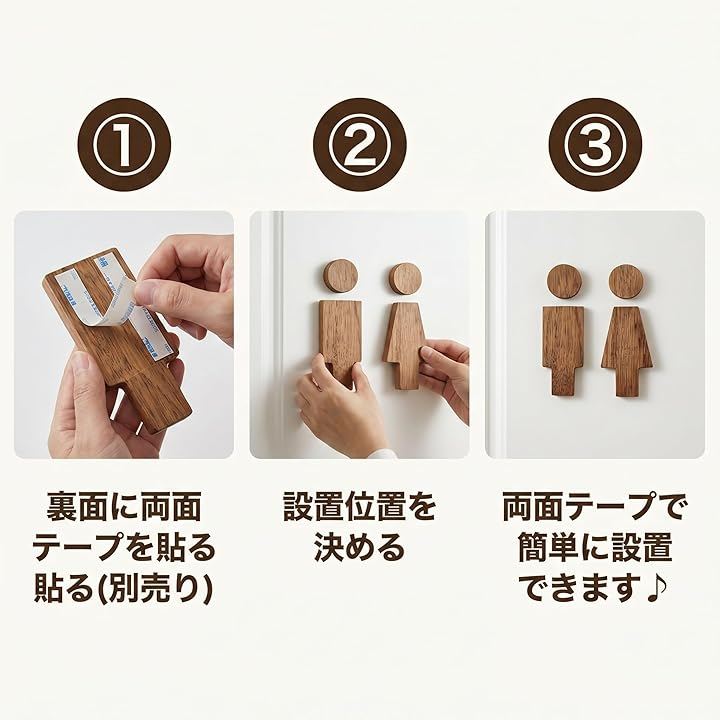 ①

裏面に両面テープを貼る貼る(別売り)

②

設置位置を決める

③

両面テープで簡単に設置できます♪