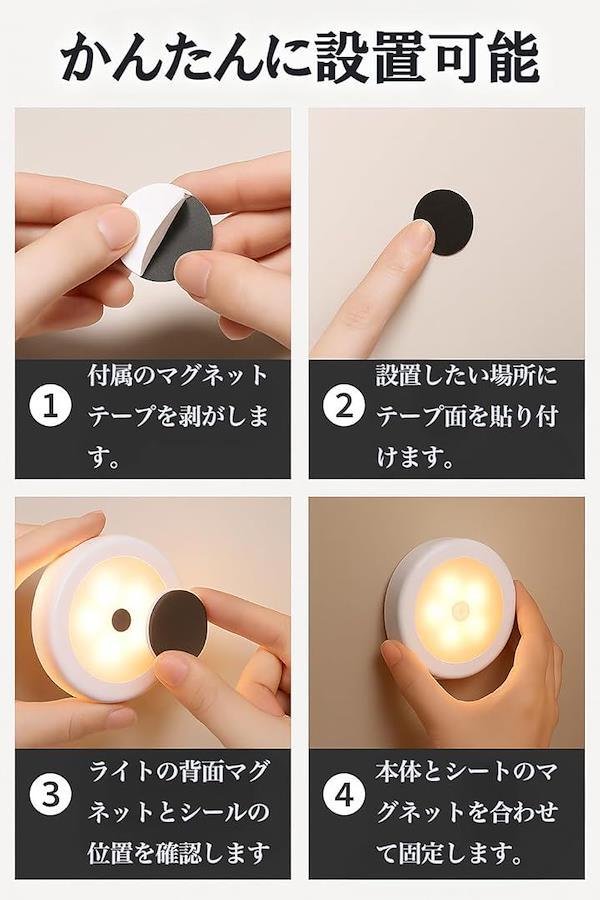 かんたんに設置可能

1 付属のマグネットテープを剥がします。

2 設置したい場所にテープ面を貼り付けます。

3 ライトの背面マグネットとシールの位置を確認します

4 本体とシートのマグネットを合わせて固定します。