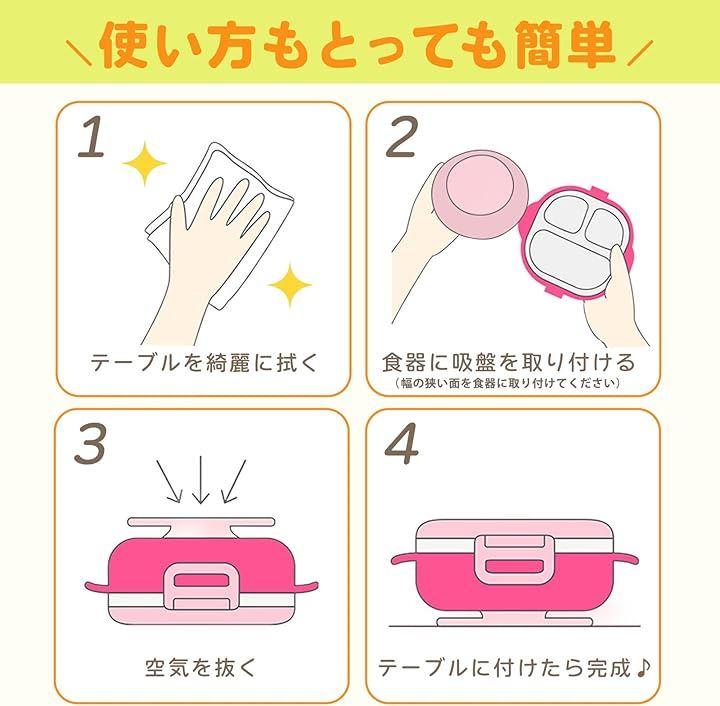 ＼使い方もとっても簡単／

1
テーブルを綺麗に拭く

2
食器に吸盤を取り付ける
（幅の狭い面を食器に取り付けてください）

3
空気を抜く

4
テーブルに付けたら完成♪