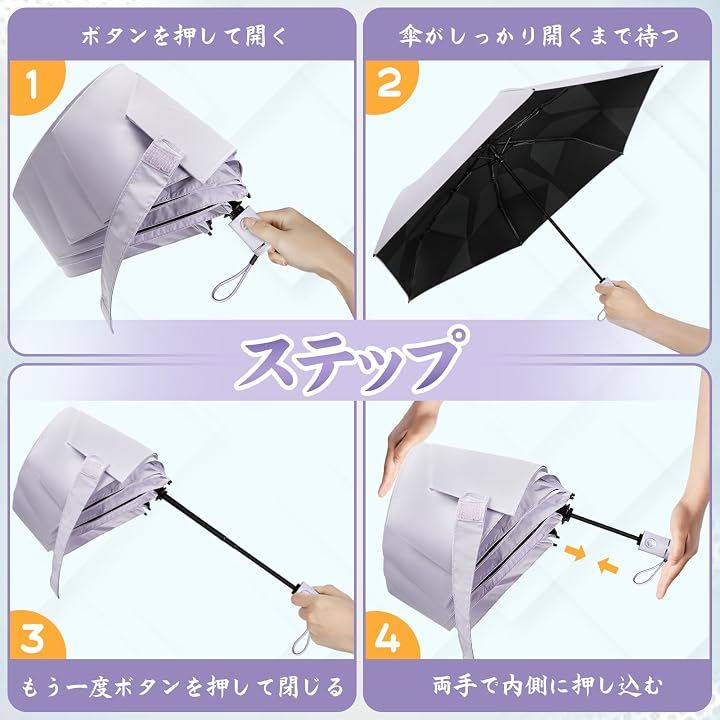 ボタンを押して開く

1

傘がしっかり開くまで待つ

2

ステップ

3

もう一度ボタンを押して閉じる

4

両手で内側に押し込む