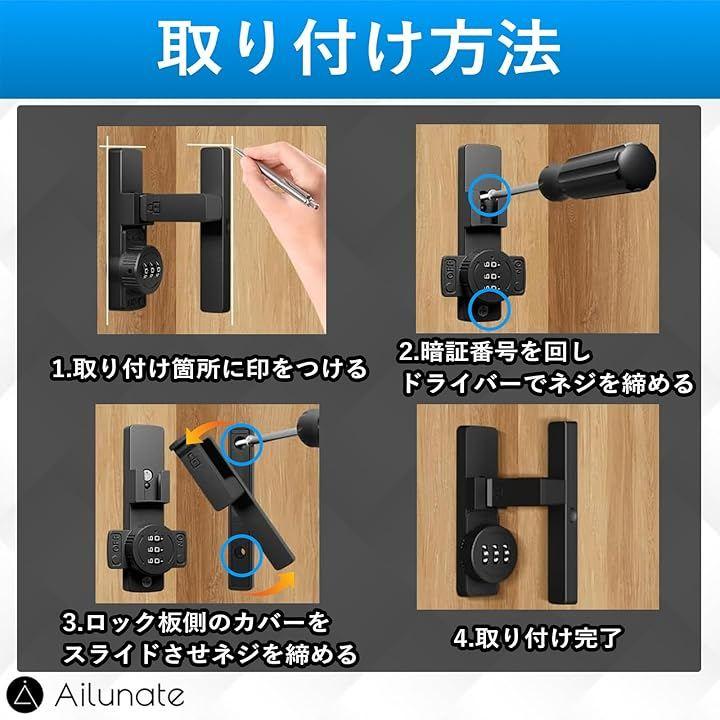 取り付け方法

1.取り付け箇所に印をつける

2.暗証番号を回し
ドライバーでネジを締める

3.ロック板側のカバーを
スライドさせネジを締める

4.取り付け完了

Ailunate