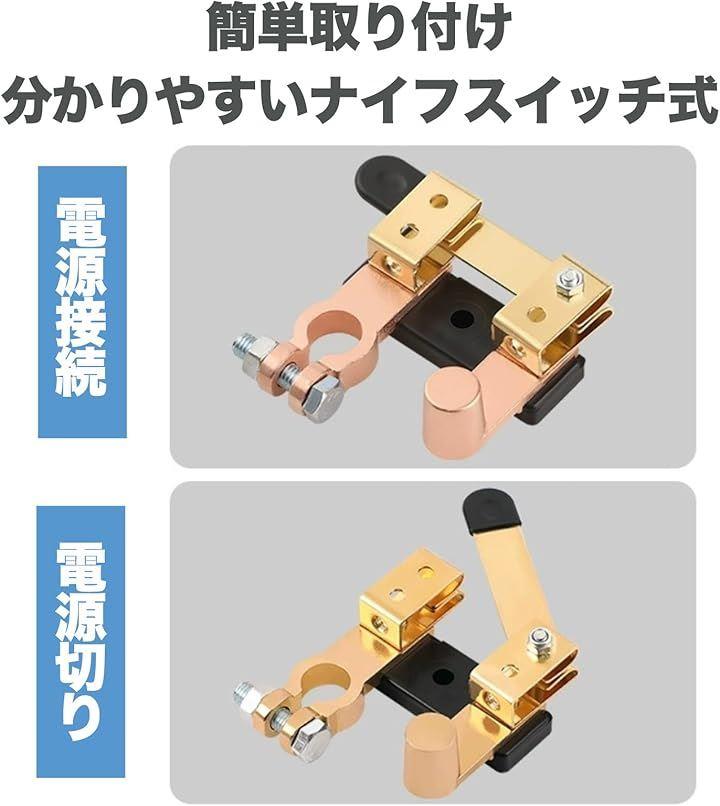 簡単取り付け
分かりやすいナイフスイッチ式

電源接続

電源切り