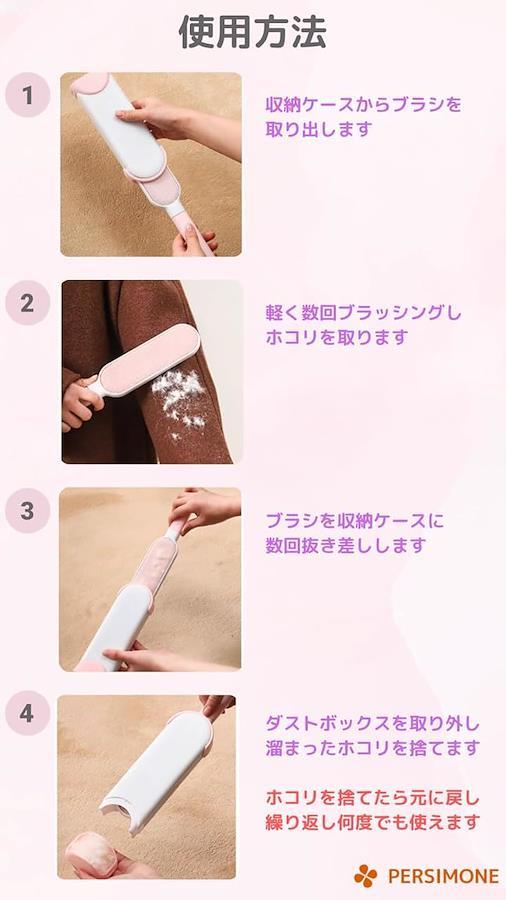 使用方法

1

収納ケースからブラシを取り出します

2

軽く数回ブラッシングしホコリを取ります

3

ブラシを収納ケースに数回抜き差しします

4

ダストボックスを取り外し溜まったホコリを捨てます

ホコリを捨てたら元に戻し繰り返し何度でも使えます

PERSIMONE