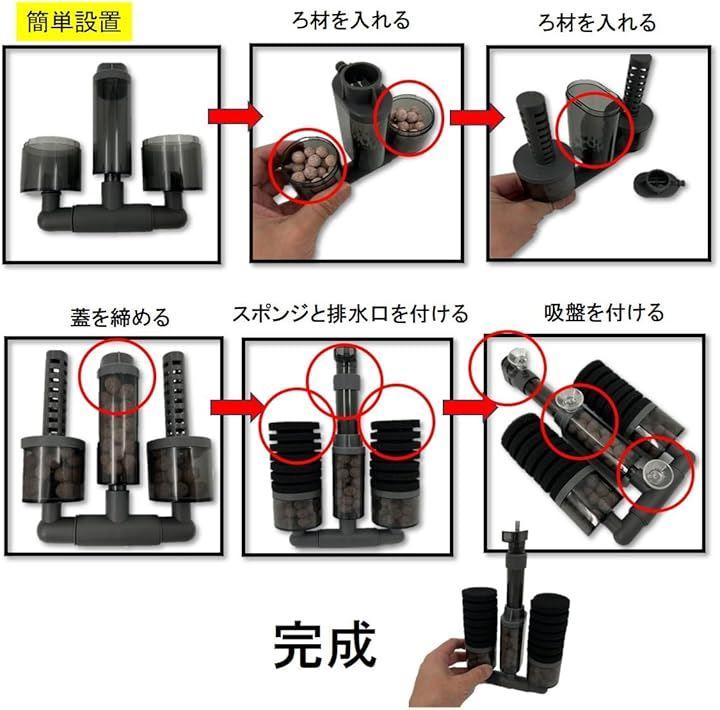 簡単設置

ろ材を入れる

ろ材を入れる

蓋を締める

スポンジと排水口を付ける

吸盤を付ける

完成