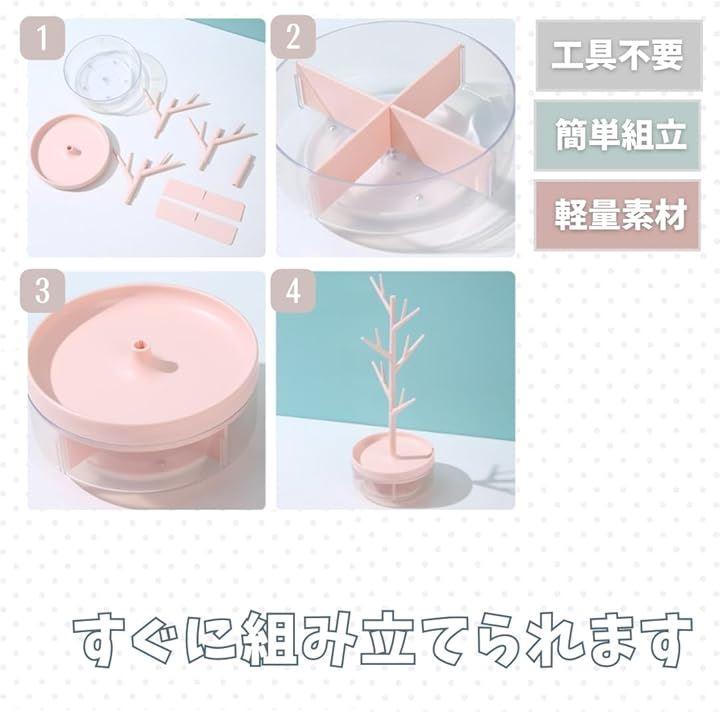 1

2

工具不要

簡単組立

軽量素材

3

4

すぐに組み立てられます