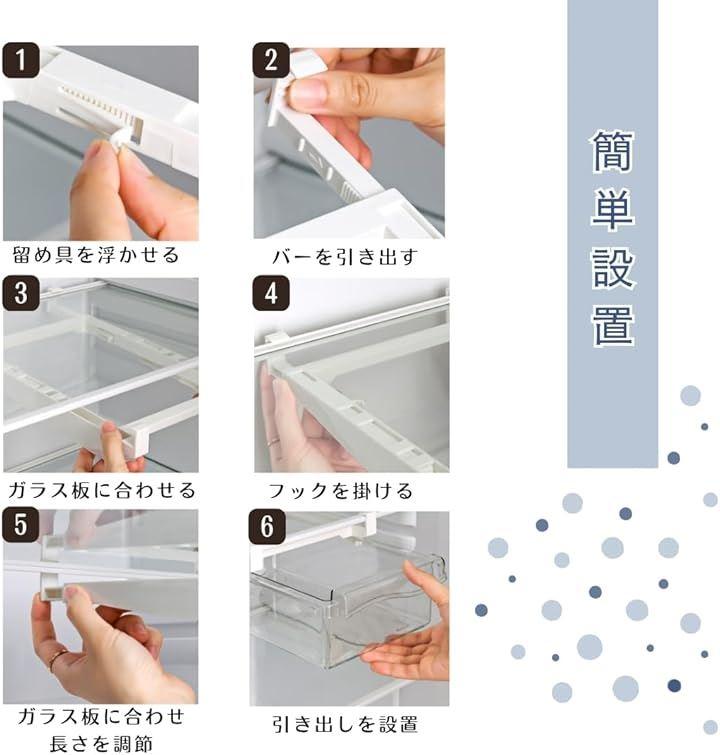 1
留め具を浮かせる

2
バーを引き出す

3
ガラス板に合わせる

4
フックを掛ける

5
ガラス板に合わせ
長さを調節

6
引き出しを設置

簡単設置