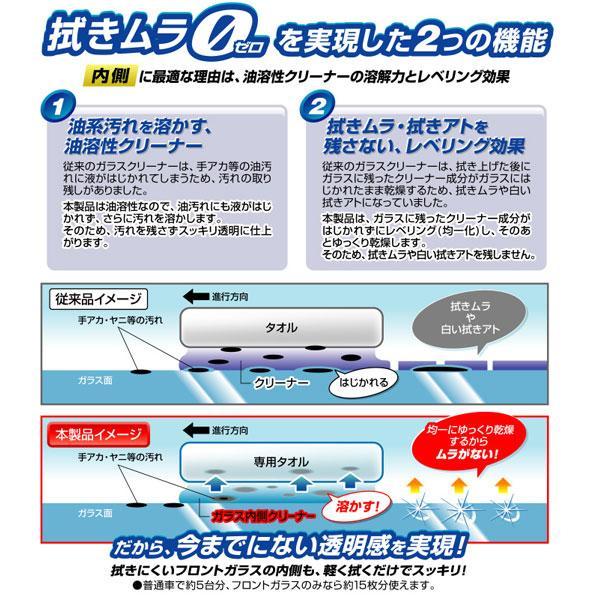 拭きムラ0ゼロを実現した2つの機能

内側に最適な理由は、油溶性クリーナーの溶解力とレベリング効果

1
油系汚れを溶かす、油溶性クリーナー

従来のガラスクリーナーは、手アカ等の油汚れに液がはじかれてしまうため、汚れの取り残しがありました。

本製品は油溶性なので、油汚れにも液がはじかれず、さらに汚れを溶かします。
そのため、汚れを残さずスッキリ透明に仕上がります。

2
拭きムラ・拭きアトを残さない、レベリング効果

従来のガラスクリーナーは、拭き上げた後にガラスに残ったクリーナー成分がガラスにはじかれたまま乾燥するため、拭きムラや白い拭きアトになっていました。

本製品は、ガラスに残ったクリーナー成分がはじかれずにレベリング(均一化)し、そのあとゆっくり乾燥します。
そのため、拭きムラや白い拭きアトを残しません。

従来品イメージ
進行方向
手アカ・ヤニ等の汚れ
タオル
拭きムラや白い拭きアト
ガラス面
クリーナー
はじかれる

本製品イメージ
進行方向
手アカ・ヤニ等の汚れ
専用タオル
均一にゆっくり乾燥するからムラがない!
ガラス面
ガラス内側クリーナー
溶かす!

だから、今までにない透明感を実現!
拭きにくいフロントガラスの内側も、軽く拭くだけでスッキリ!
●普通車で約5台分、フロントガラスのみなら約15枚分使えます。